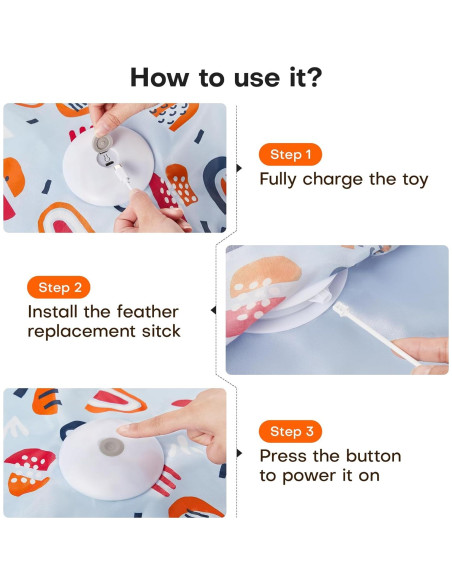 How to use it?

Step 1
Fully charge the toy

Step 2
Install the feather replacement sitck

Step 3
Press the button to power it on