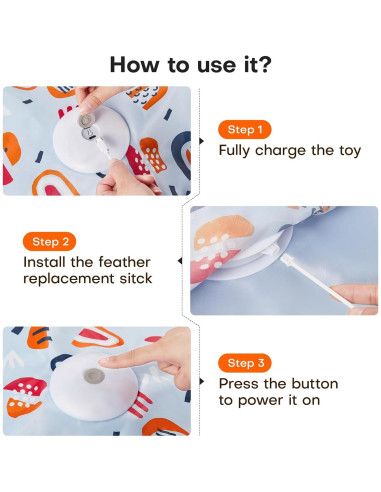 How to use it?

Step 1
Fully charge the toy

Step 2
Install the feather replacement sitck

Step 3
Press the button to power it on