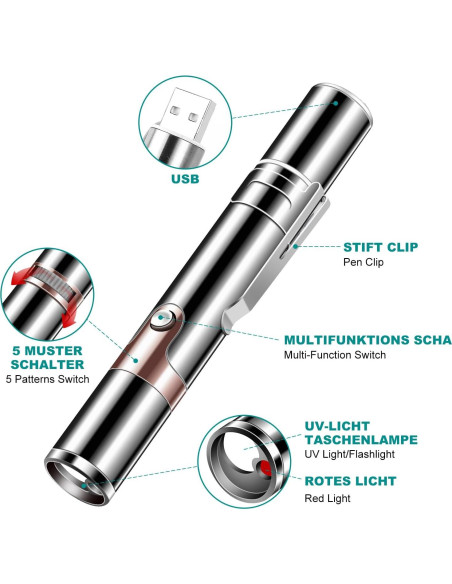 USB

STIFT CLIP
Pen Clip

5 MUSTER SCHALTER
5 Patterns Switch

MULTIFUNKTIONS SCHA
Multi-Function Switch

UV-LICHT TASCHENLAMPE
UV Light/Flashlight

ROTES LICHT
Red Light