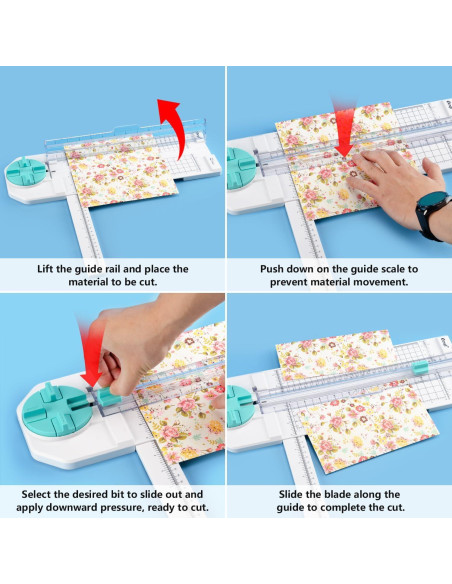 Lift the guide rail and place the material to be cut.

Push down on the guide scale to prevent material movement.

Select the desired bit to slide out and apply downward pressure, ready to cut.

Slide the blade along the guide to complete the cut.