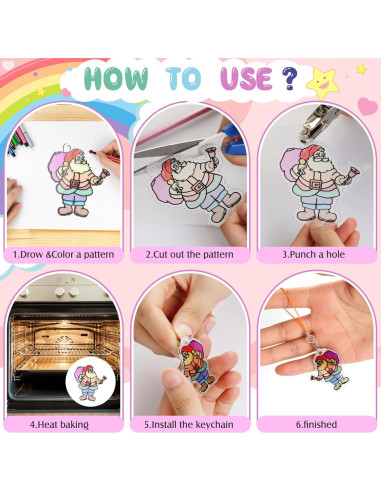 HOW TO USE ?

1.Drow &Color a pattern

2.Cut out the pattern

3.Punch a hole

4.Heat baking

5.Install the keychain

6.finished