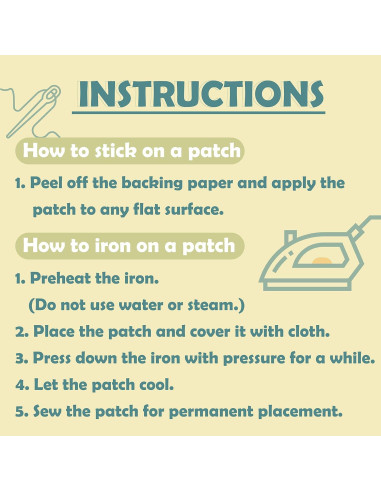 INSTRUCTIONS

How to stick on a patch

1. Peel off the backing paper and apply the patch to any flat surface.

How to iron on a patch

1. Preheat the iron.
(Do not use water or steam.)

2. Place the patch and cover it with cloth.

3. Press down the iron with pressure for a while.

4. Let the patch cool.

5. Sew the patch for permanent placement.