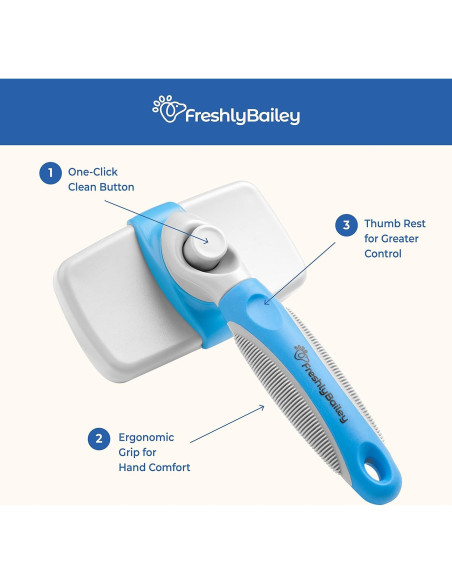 FreshlyBailey

1 One-Click Clean Button

3 Thumb Rest for Greater Control

FreshlyBailey

2 Ergonomic Grip for Hand Comfort