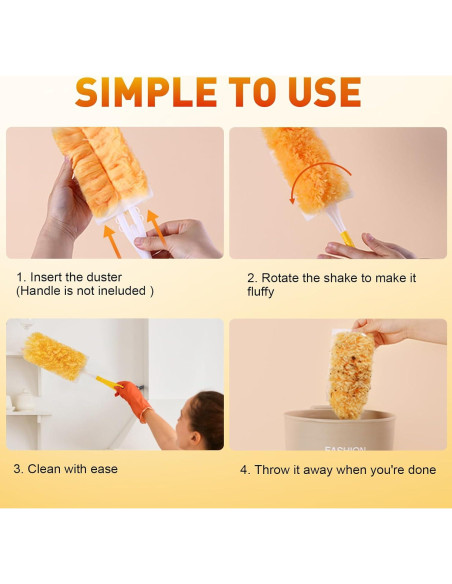 SIMPLE TO USE

1. Insert the duster
(Handle is not ineluded )

2. Rotate the shake to make it fluffy

FASHION

3. Clean with ease

4. Throw it away when you're done