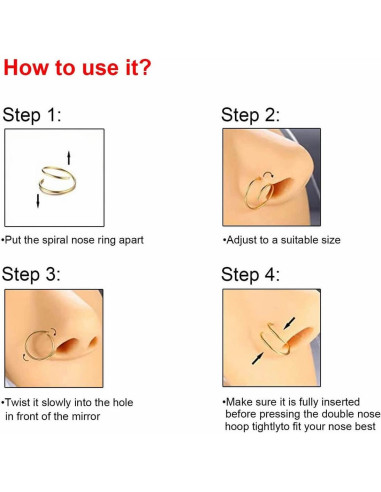 How to use it?

Step 1:

•Put the spiral nose ring apart

Step 2:

•Adjust to a suitable size

Step 3:

•Twist it slowly into the hole in front of the mirror

Step 4:

•Make sure it is fully inserted before pressing the double nose hoop tightlyto fit your nose best