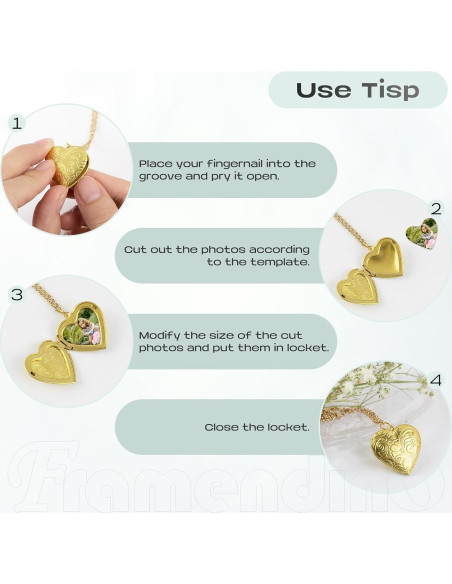 Use Tisp

1

Place your fingernail into the groove and pry it open.

2

Cut out the photos according to the template.

3

Modify the size of the cut photos and put them in locket.

4

Close the locket.

Framendino