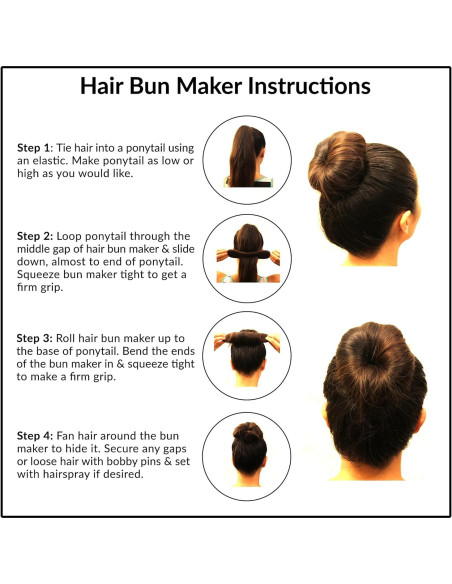 Hair Bun Maker Instructions

Step 1: Tie hair into a ponytail using an elastic. Make ponytail as low or high as you would like.

Step 2: Loop ponytail through the middle gap of hair bun maker & slide down, almost to end of ponytail. Squeeze bun maker tight to get a firm grip.

Step 3: Roll hair bun maker up to the base of ponytail. Bend the ends of the bun maker in & squeeze tight to make a firm grip.

Step 4: Fan hair around the bun maker to hide it. Secure any gaps or loose hair with bobby pins & set with hairspray if desired.