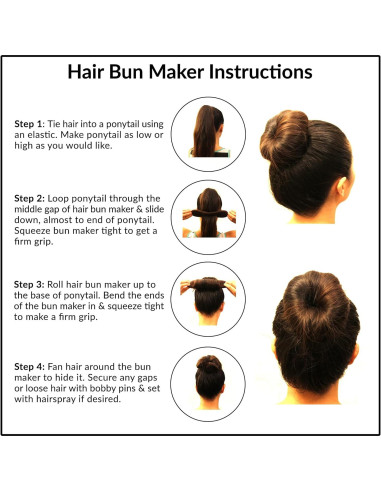 Hair Bun Maker Instructions

Step 1: Tie hair into a ponytail using an elastic. Make ponytail as low or high as you would like.

Step 2: Loop ponytail through the middle gap of hair bun maker & slide down, almost to end of ponytail. Squeeze bun maker tight to get a firm grip.

Step 3: Roll hair bun maker up to the base of ponytail. Bend the ends of the bun maker in & squeeze tight to make a firm grip.

Step 4: Fan hair around the bun maker to hide it. Secure any gaps or loose hair with bobby pins & set with hairspray if desired.