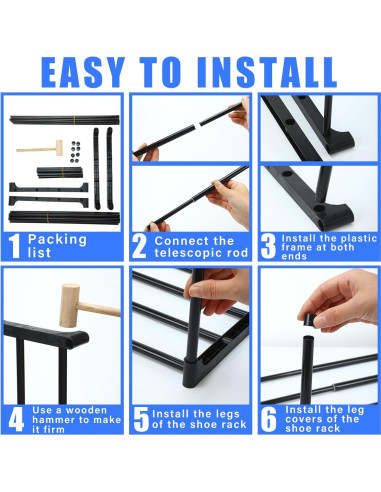 EASY TO INSTALL

1 Packing list

2 Connect the telescopic rod

3 Install the plastic frame at both ends

4 Use a wooden hammer to make it firm

5 Install the legs of the shoe rack

6 Install the leg covers of the shoe rack