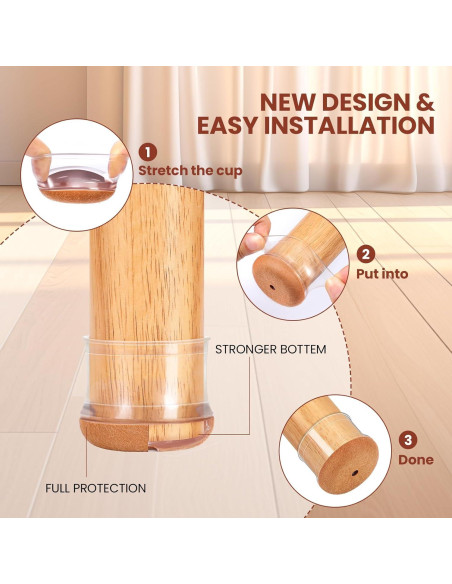 NEW DESIGN & EASY INSTALLATION

1
Stretch the cup

2
Put into

STRONGER BOTTEM

3
Done

FULL PROTECTION