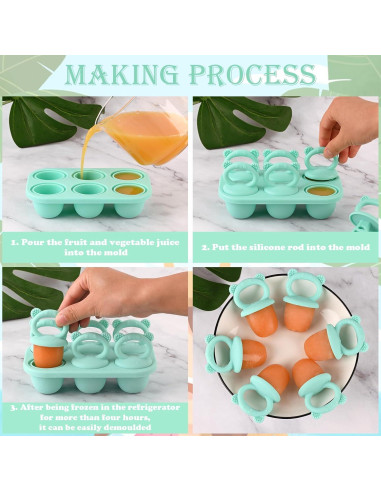 MAKING PROCESS

1. Pour the fruit and vegetable juice into the mold

2. Put the silicone rod into the mold

3. After being frozen in the refrigerator for more than four hours, it can be easily demoulded