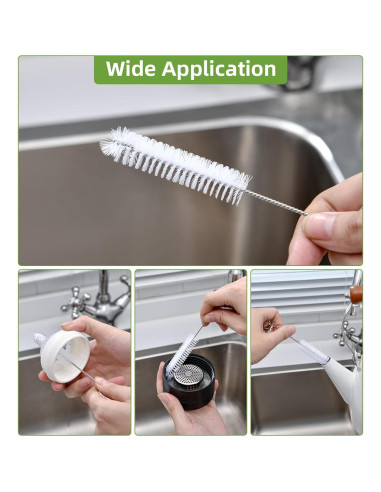 Wide Application