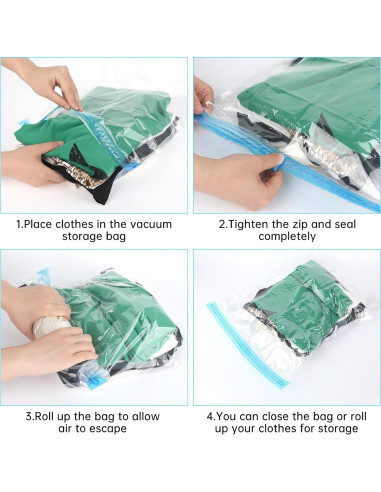 1.Place clothes in the vacuum storage bag

2.Tighten the zip and seal completely

3.Roll up the bag to allow air to escape

4.You can close the bag or roll up your clothes for storage