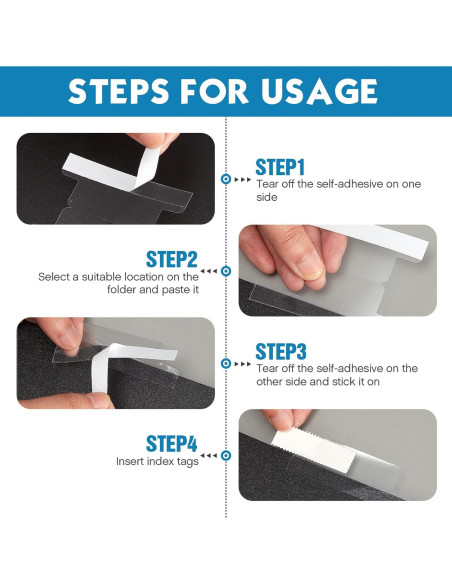 STEPS FOR USAGE

STEP1
Tear off the self-adhesive on one side

STEP2
Select a suitable location on the folder and paste it

STEP3
Tear off the self-adhesive on the other side and stick it on

STEP4
Insert index tags