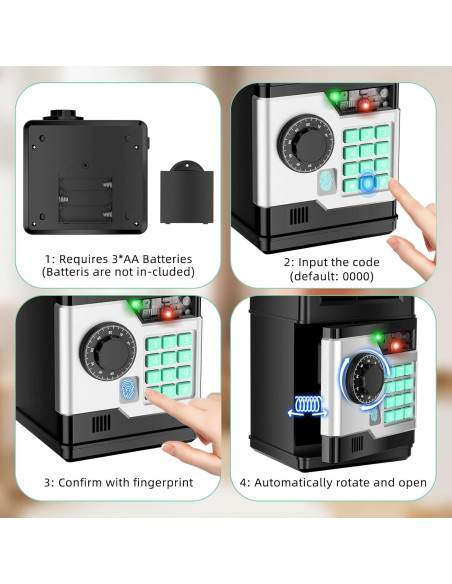 1: Requires 3*AA Batteries (Batteris are not in-cluded)

2: Input the code (default: 0000)

3: Confirm with fingerprint

4: Automatically rotate and open