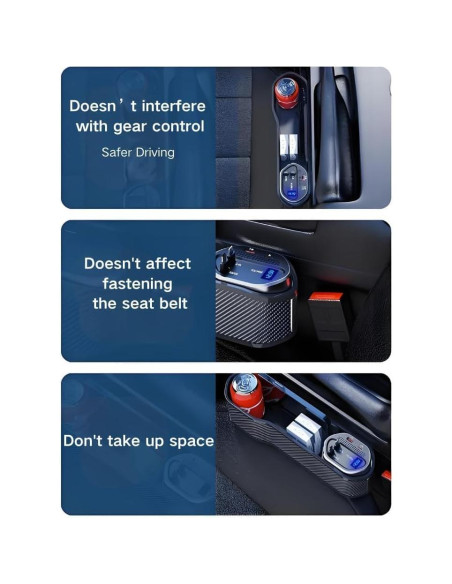 Doesn’t interfere with gear control

Safer Driving

Doesn't affect fastening the seat belt

Don't take up space