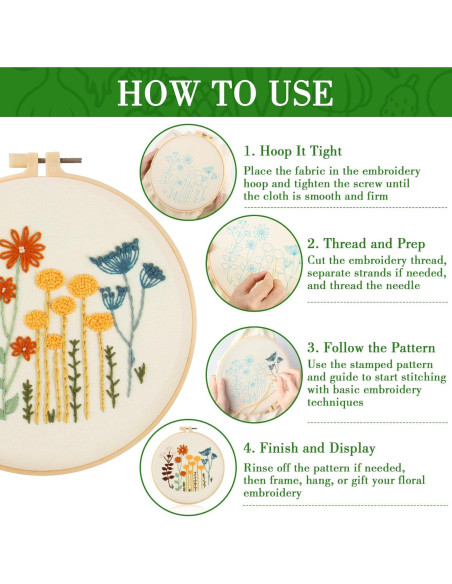 HOW TO USE

1. Hoop It Tight

Place the fabric in the embroidery hoop and tighten the screw until the cloth is smooth and firm

2. Thread and Prep

Cut the embroidery thread, separate strands if needed, and thread the needle

3. Follow the Pattern

Use the stamped pattern and guide to start stitching with basic embroidery techniques

4. Finish and Display

Rinse off the pattern if needed, then frame, hang, or gift your floral embroidery