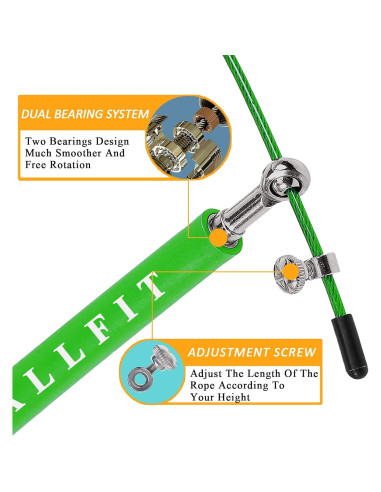 DUAL BEARING SYSTEM

Two Bearings Design Much Smoother And Free Rotation

ALLFIT

ADJUSTMENT SCREW

Adjust The Length Of The Rope According To Your Height