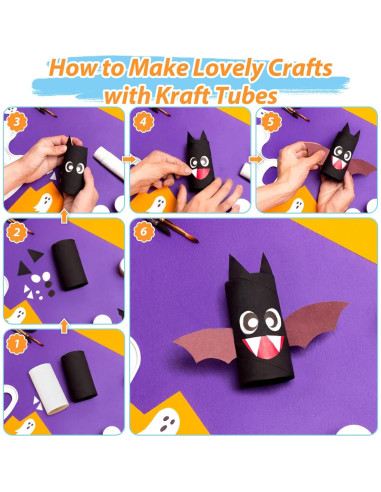 How to Make Lovely Crafts with Kraft Tubes

3

4

5

2

6

1