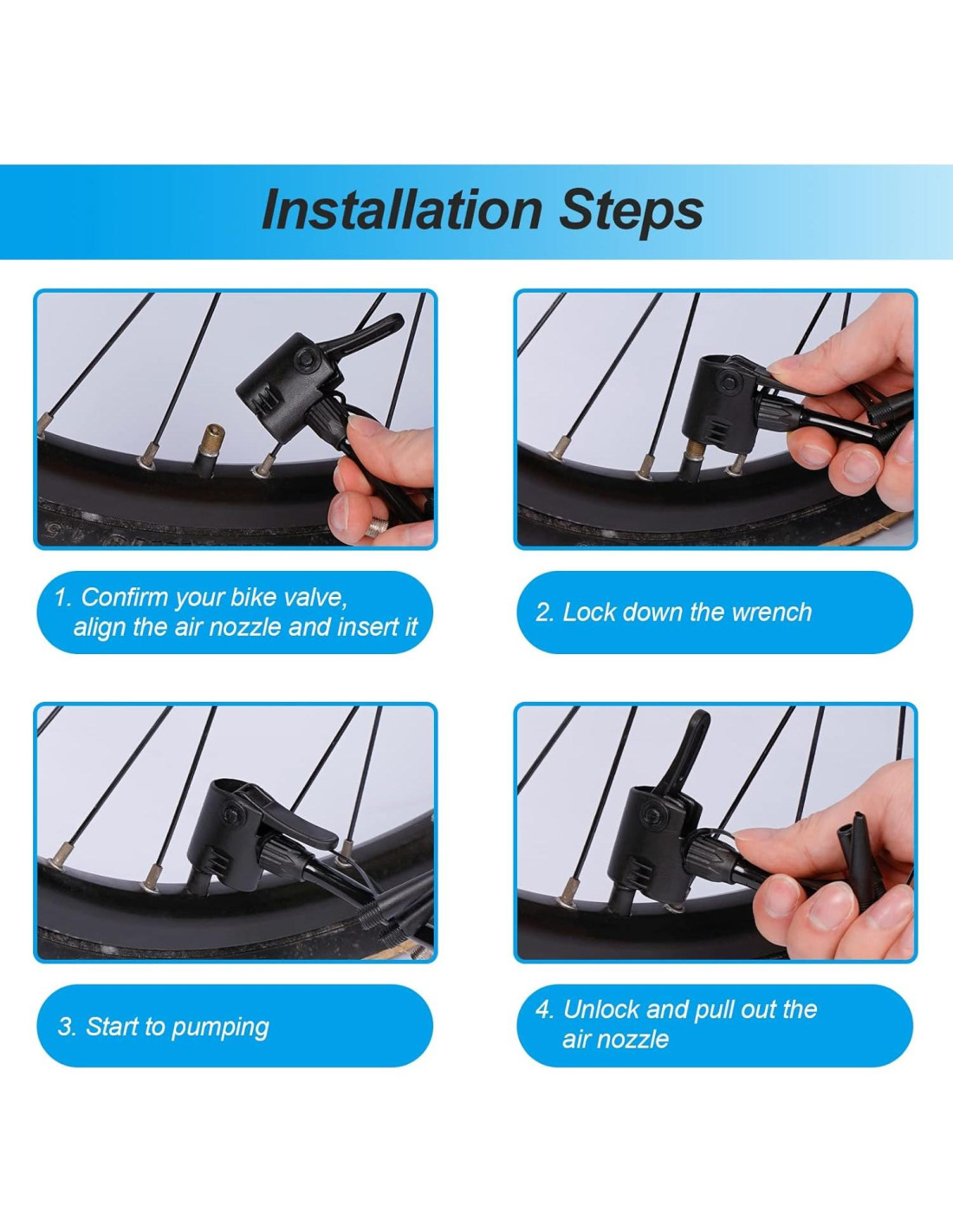 Installation Steps

1. Confirm your bike valve, align the air nozzle and insert it

2. Lock down the wrench

3. Start to pumping

4. Unlock and pull out the air nozzle