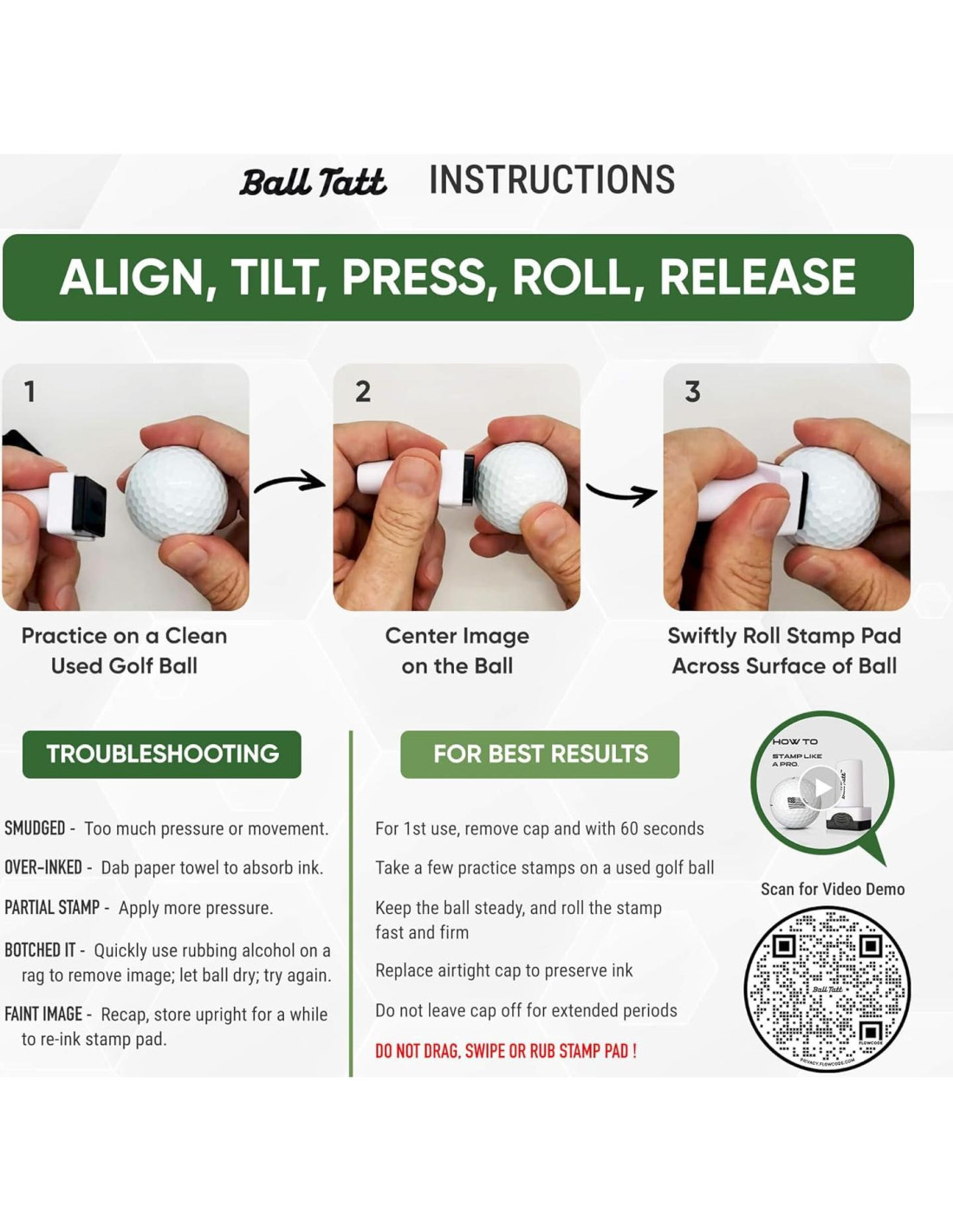 Ball Tatt INSTRUCTIONS

ALIGN, TILT, PRESS, ROLL, RELEASE

1

Practice on a Clean Used Golf Ball

2

Center Image on the Ball

3

Swiftly Roll Stamp Pad Across Surface of Ball

TROUBLESHOOTING

SMUDGED - Too much pressure or movement.

OVER-INKED - Dab paper towel to absorb ink.

PARTIAL STAMP - Apply more pressure.

BOTCHED IT - Quickly use rubbing alcohol on a rag to remove image; let ball dry; try again.

FAINT IMAGE - Recap, store upright for a while to re-ink stamp pad.

FOR BEST RESULTS

For 1st use, remove cap and with 60 seconds

Take a few practice stamps on a used golf ball

Keep the ball steady, and roll the stamp fast and firm

Replace airtight cap to preserve ink

Do not leave cap off for extended periods

DO NOT DRAG, SWIPE OR RUB STAMP PAD !

HOW TO STAMP LIKE A PRO.

Scan for Video Demo

Ball Tatt

FLOWCODE

PRIVACY.FLOWCODE.COM