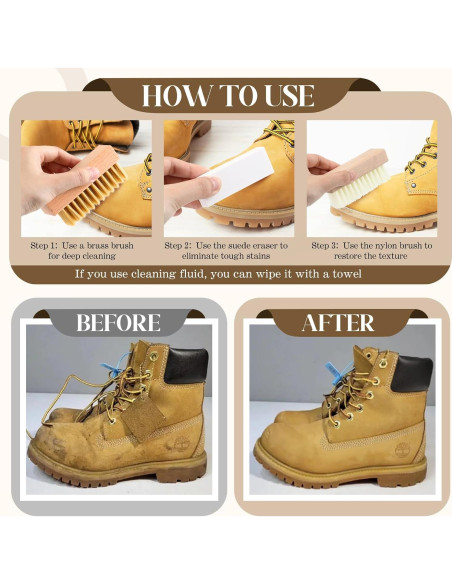 HOW TO USE

Step 1: Use a brass brush for deep cleaning

Step 2: Use the suede eraser to eliminate tough stains

Step 3: Use the nylon brush to restore the texture

If you use cleaning fluid, you can wipe it with a towel

BEFORE

AFTER