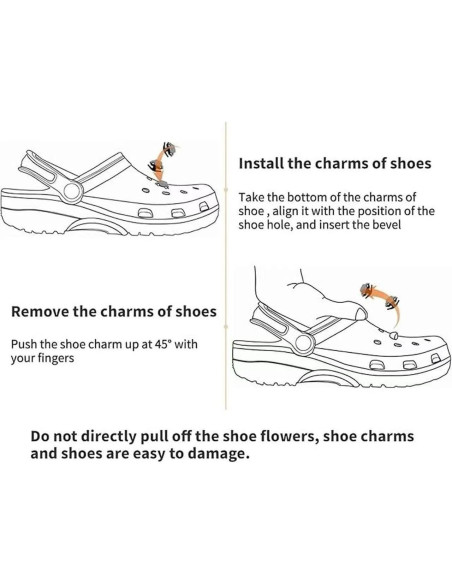 Install the charms of shoes

Take the bottom of the charms of shoe , align it with the position of the shoe hole, and insert the bevel

Remove the charms of shoes

Push the shoe charm up at 45° with your fingers

Do not directly pull off the shoe flowers, shoe charms and shoes are easy to damage.