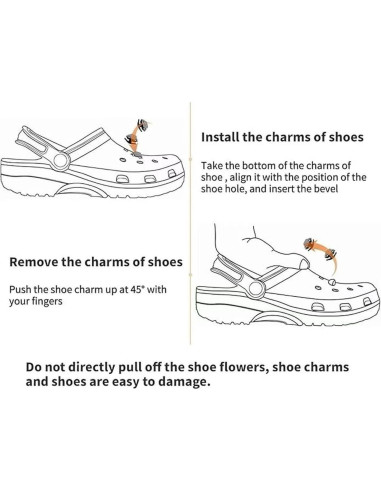 Install the charms of shoes

Take the bottom of the charms of shoe , align it with the position of the shoe hole, and insert the bevel

Remove the charms of shoes

Push the shoe charm up at 45° with your fingers

Do not directly pull off the shoe flowers, shoe charms and shoes are easy to damage.