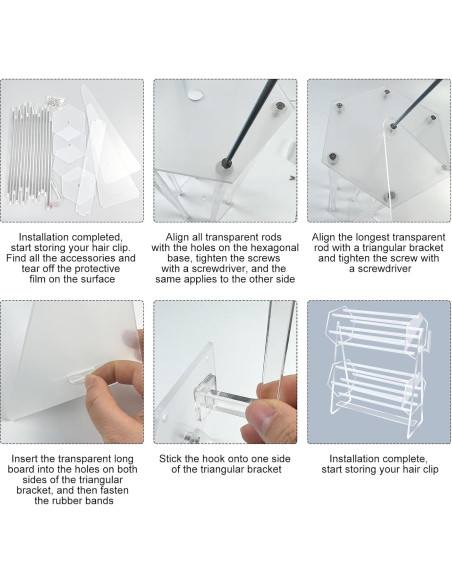 Installation completed, start storing your hair clip. Find all the accessories and tear off the protective film on the surface

Align all transparent rods with the holes on the hexagonal base, tighten the screws with a screwdriver, and the same applies to the other side

Align the longest transparent rod with a triangular bracket and tighten the screw with a screwdriver

Insert the transparent long board into the holes on both sides of the triangular bracket, and then fasten the rubber bands

Stick the hook onto one side of the triangular bracket

Installation complete, start storing your hair clip