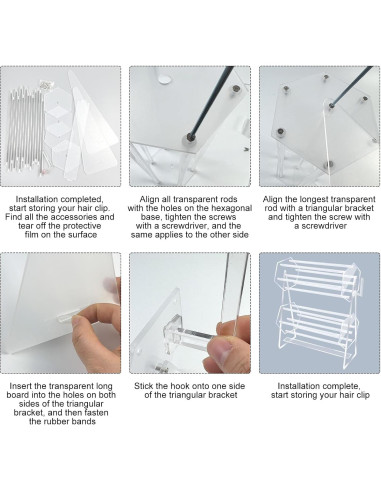 Installation completed, start storing your hair clip. Find all the accessories and tear off the protective film on the surface

Align all transparent rods with the holes on the hexagonal base, tighten the screws with a screwdriver, and the same applies to the other side

Align the longest transparent rod with a triangular bracket and tighten the screw with a screwdriver

Insert the transparent long board into the holes on both sides of the triangular bracket, and then fasten the rubber bands

Stick the hook onto one side of the triangular bracket

Installation complete, start storing your hair clip