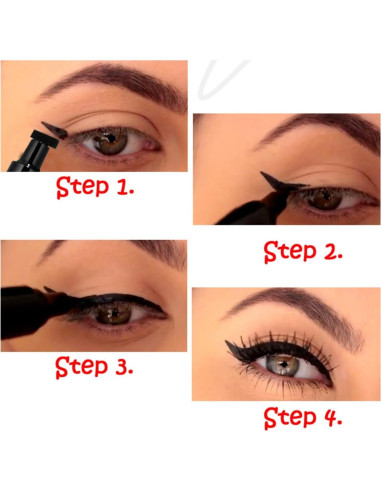 Step 1.

Step 2.

Step 3.

Step 4.