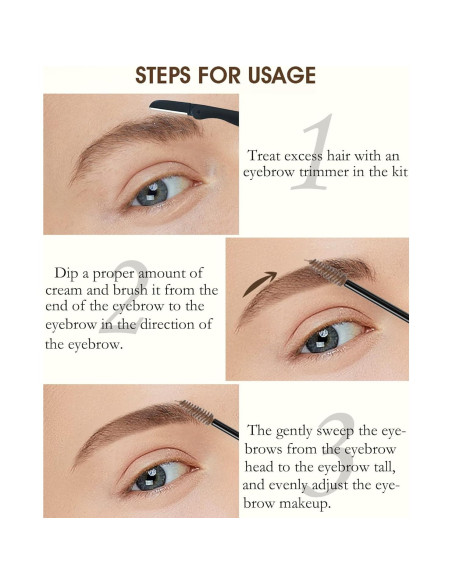 STEPS FOR USAGE

1

Treat excess hair with an eyebrow trimmer in the kit

2

Dip a proper amount of cream and brush it from the end of the eyebrow to the eyebrow in the direction of the eyebrow.

3

The gently sweep the eyebrows from the eyebrow head to the eyebrow tall, and evenly adjust the eyebrow makeup.