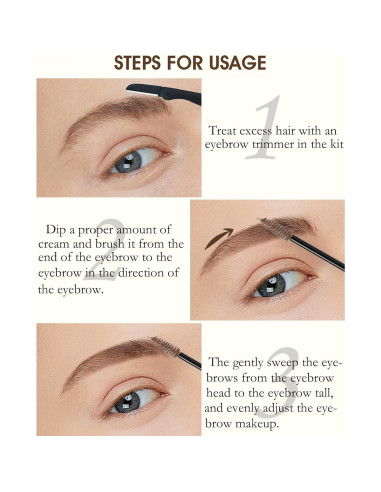 STEPS FOR USAGE

1

Treat excess hair with an eyebrow trimmer in the kit

2

Dip a proper amount of cream and brush it from the end of the eyebrow to the eyebrow in the direction of the eyebrow.

3

The gently sweep the eyebrows from the eyebrow head to the eyebrow tall, and evenly adjust the eyebrow makeup.