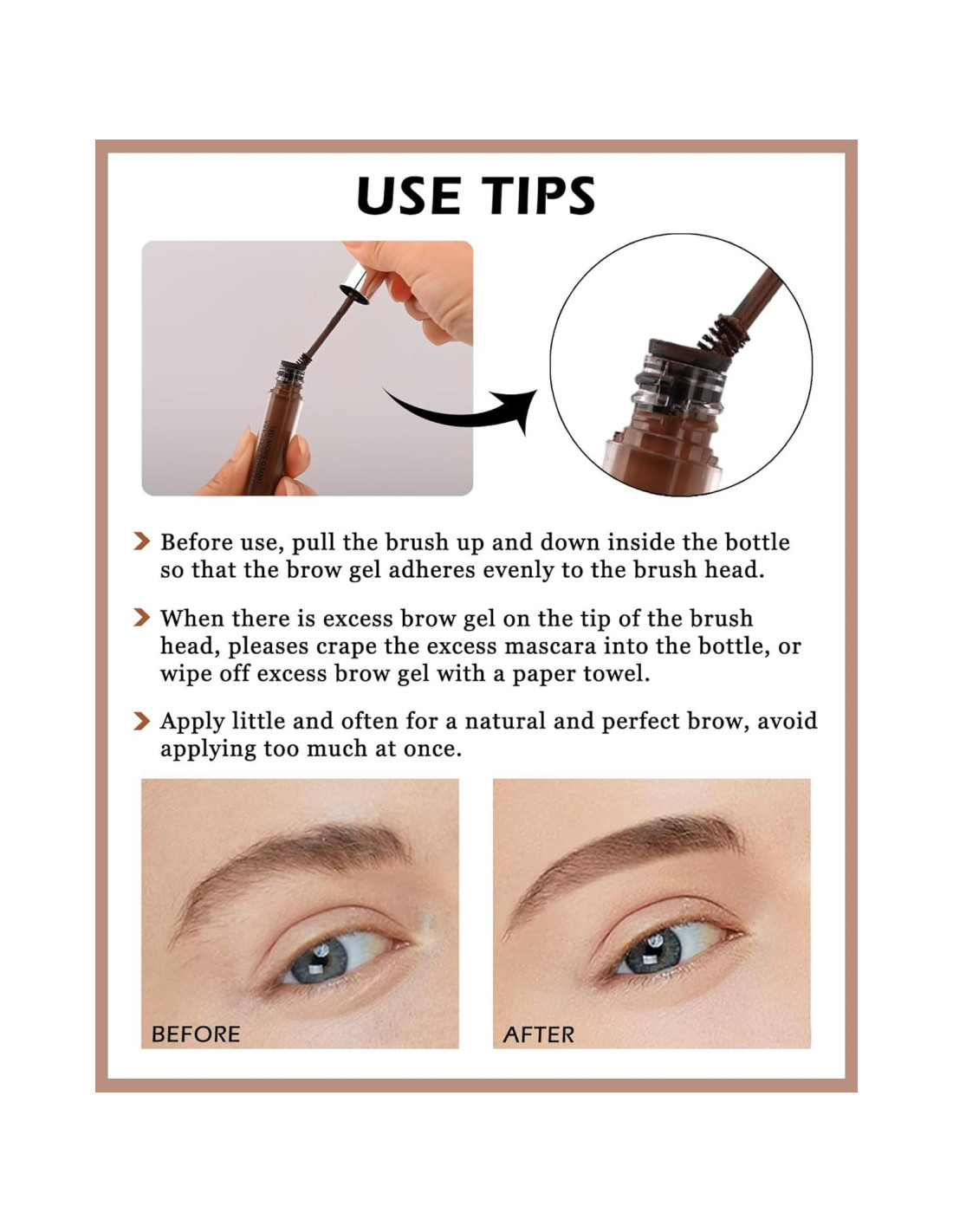 USE TIPS

Before use, pull the brush up and down inside the bottle so that the brow gel adheres evenly to the brush head.

When there is excess brow gel on the tip of the brush head, pleases crape the excess mascara into the bottle, or wipe off excess brow gel with a paper towel.

Apply little and often for a natural and perfect brow, avoid applying too much at once.

BEFORE

AFTER