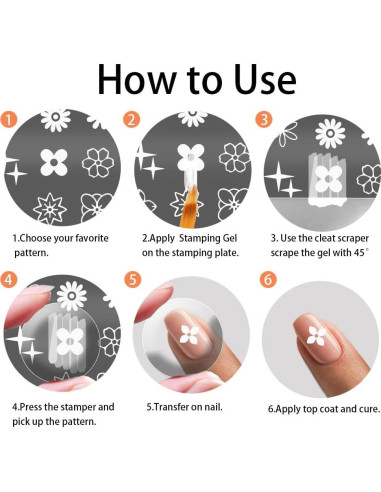 How to Use

1

1.Choose your favorite pattern.

2

2.Apply  Stamping Gel on the stamping plate.

3

3. Use the cleat scraper scrape the gel with 45°

4

4.Press the stamper and pick up the pattern.

5

5.Transfer on nail.

6

6.Apply top coat and cure.