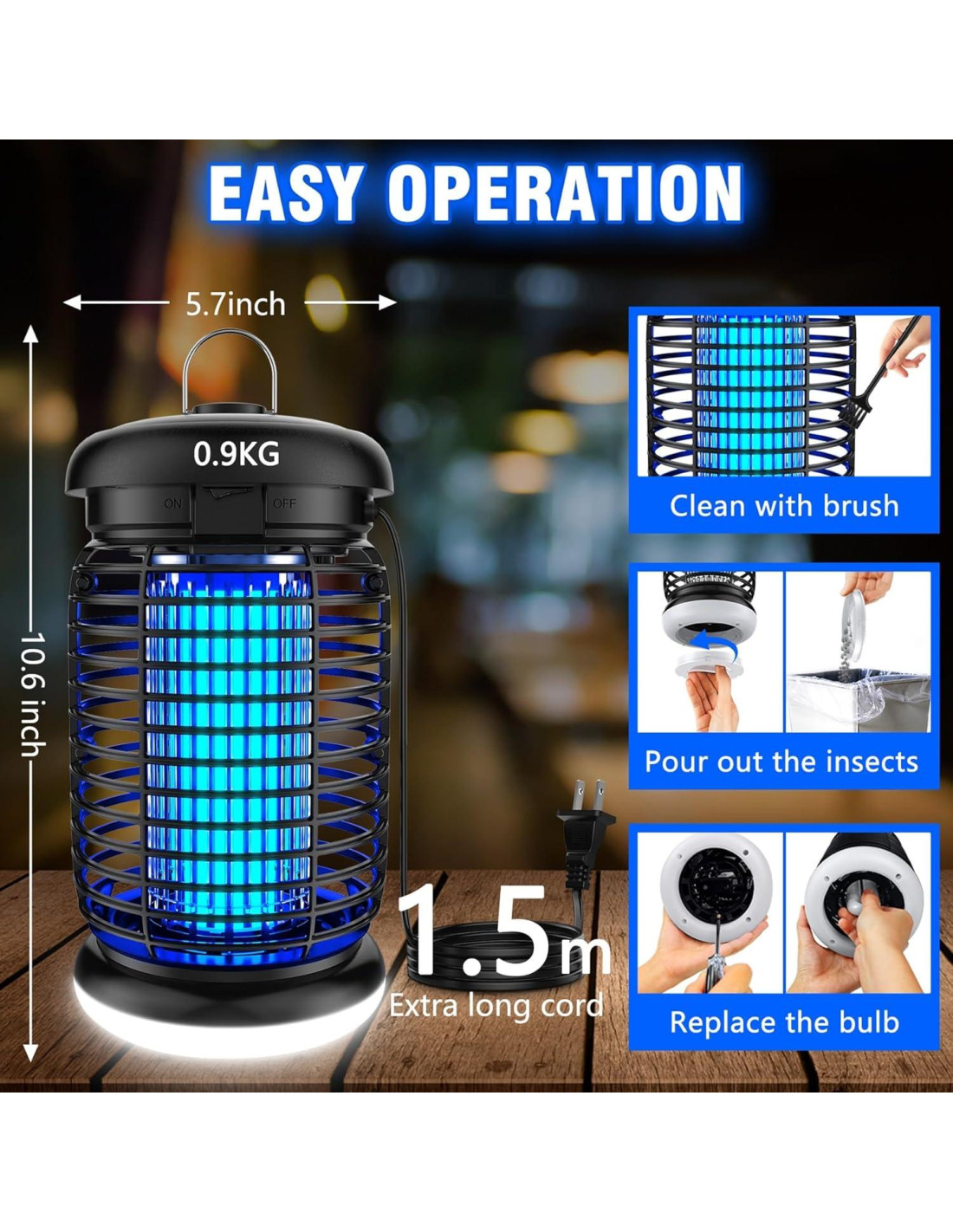 EASY OPERATION

5.7inch

10.6 inch

0.9KG

ON

OFF

1.5m

Extra long cord

Clean with brush

Pour out the insects

Replace the bulb