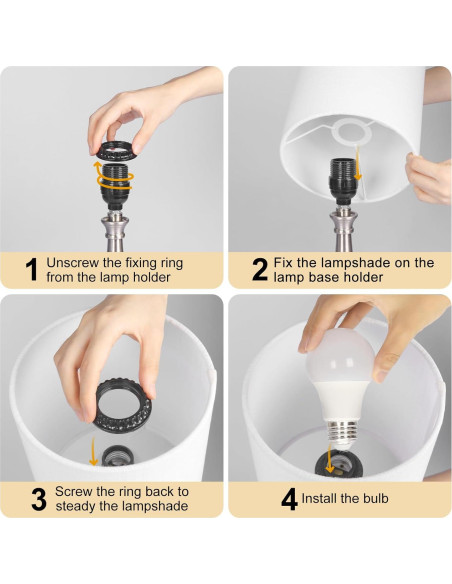 1 Unscrew the fixing ring from the lamp holder

2 Fix the lampshade on the lamp base holder

3 Screw the ring back to steady the lampshade

4 Install the bulb