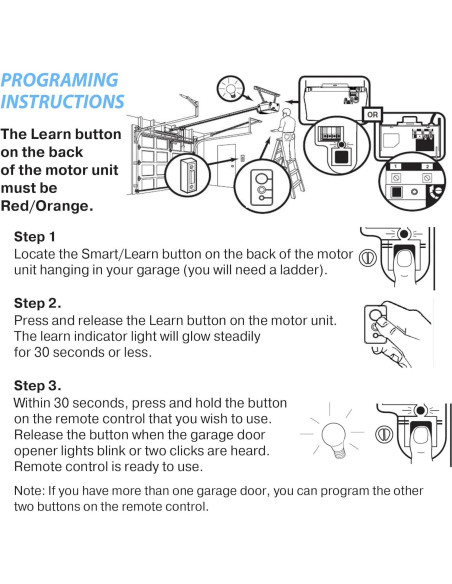 PROGRAMING INSTRUCTIONS

The Learn button on the back of the motor unit must be Red/Orange.

OR

1 2

Step 1
Locate the Smart/Learn button on the back of the motor unit hanging in your garage (you will need a ladder).

Step 2.
Press and release the Learn button on the motor unit. The learn indicator light will glow steadily for 30 seconds or less.

Step 3.
Within 30 seconds, press and hold the button on the remote control that you wish to use. Release the button when the garage door opener lights blink or two clicks are heard. Remote control is ready to use.

Note: If you have more than one garage door, you can program the other two buttons on the remote control.