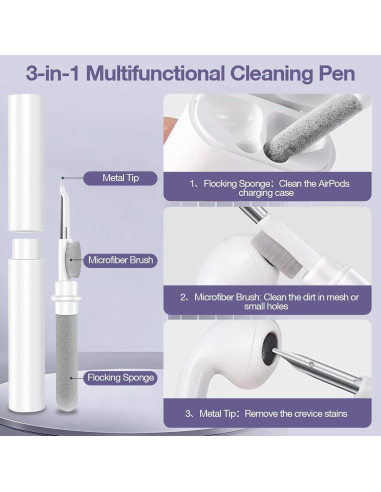 3-in-1 Multifunctional Cleaning Pen

Metal Tip

Microfiber Brush

Flocking Sponge

1、Flocking Sponge：Clean the AirPods charging case

2、Microfiber Brush: Clean the dirt in mesh or small holes

3、Metal Tip：Remove the crevice stains