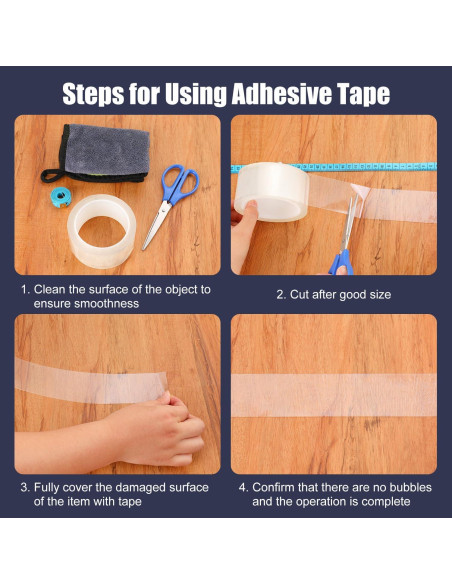 Steps for Using Adhesive Tape

1. Clean the surface of the object to ensure smoothness

2. Cut after good size

3. Fully cover the damaged surface of the item with tape

4. Confirm that there are no bubbles and the operation is complete