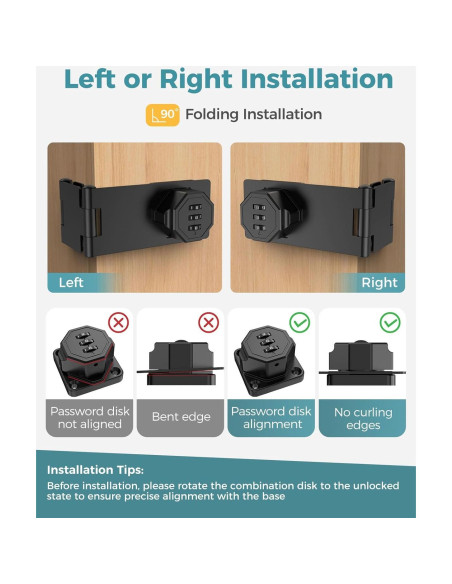 Left or Right Installation

90° Folding Installation

Left

Right

Password disk not aligned

Bent edge

Password disk alignment

No curling edges

Installation Tips:

Before installation, please rotate the combination disk to the unlocked state to ensure precise alignment with the base