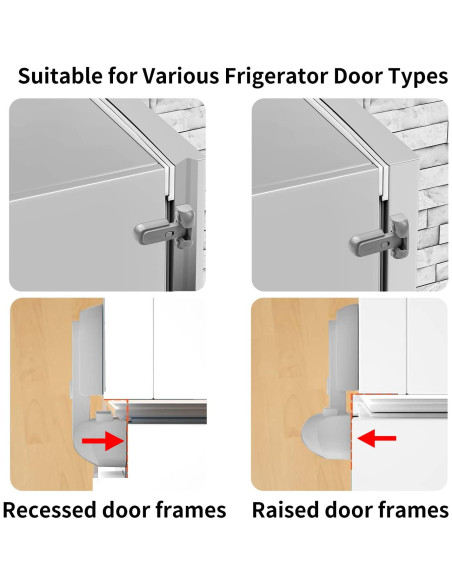 Suitable for Various Frigerator Door Types

Recessed door frames

Raised door frames