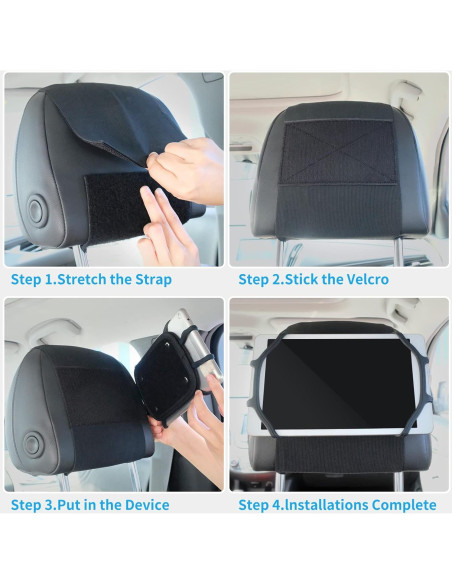 Step 1.Stretch the Strap

Step 2.Stick the Velcro

Step 3.Put in the Device

Step 4.Installations Complete