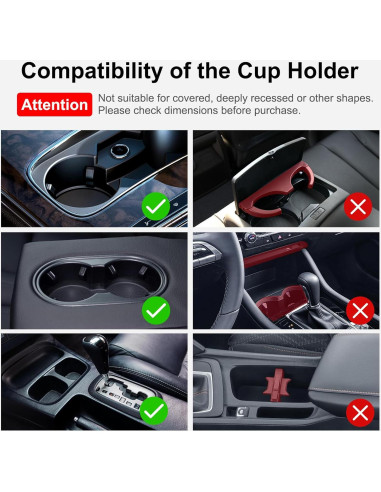 Compatibility of the Cup Holder

Attention Not suitable for covered, deeply recessed or other shapes. Please check dimensions before purchase.