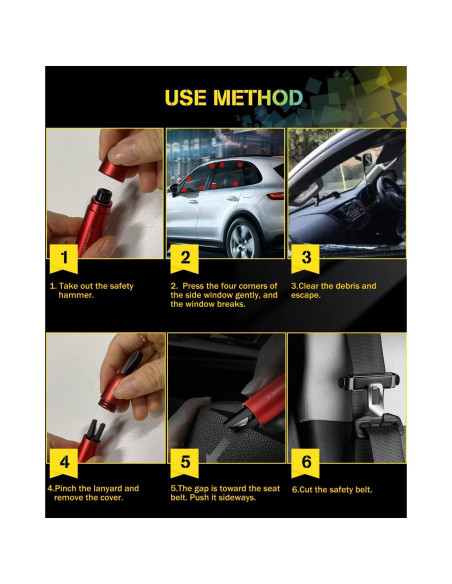 USE METHOD

1

1. Take out the safety hammer.

2

2. Press the four corners of the side window gently, and the window breaks.

3

3.Clear the debris and escape.

4

4.Pinch the lanyard and remove the cover.

5

5.The gap is toward the seat belt. Push it sideways.

6

6.Cut the safety belt.