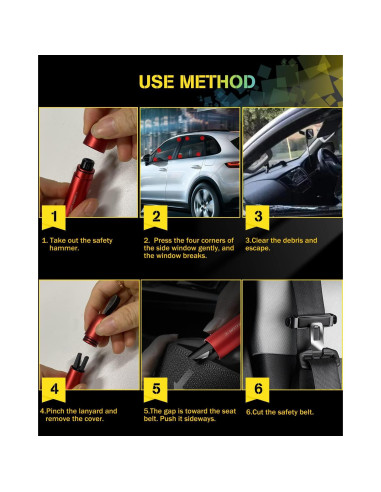 USE METHOD

1

1. Take out the safety hammer.

2

2. Press the four corners of the side window gently, and the window breaks.

3

3.Clear the debris and escape.

4

4.Pinch the lanyard and remove the cover.

5

5.The gap is toward the seat belt. Push it sideways.

6

6.Cut the safety belt.