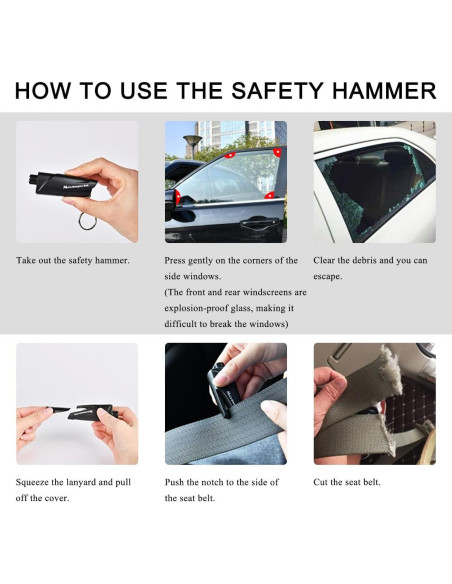 HOW TO USE THE SAFETY HAMMER

Take out the safety hammer.

Press gently on the corners of the side windows.
(The front and rear windscreens are explosion-proof glass, making it difficult to break the windows)

Clear the debris and you can escape.

Squeeze the lanyard and pull off the cover.

Push the notch to the side of the seat belt.

Cut the seat belt.