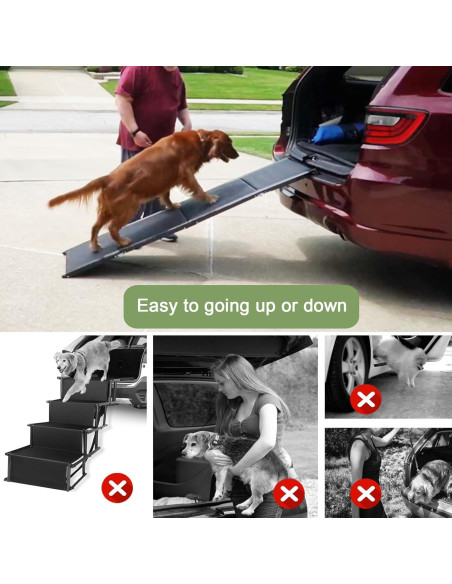 Easy to going up or down