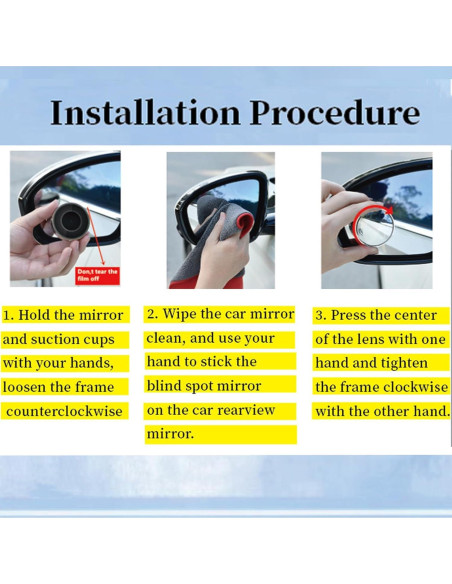 Installation Procedure

Don,t tear the film off

1. Hold the mirror and suction cups with your hands, loosen the frame counterclockwise

2. Wipe the car mirror clean, and use your hand to stick the blind spot mirror on the car rearview mirror.

3. Press the center of the lens with one hand and tighten the frame clockwise with the other hand.