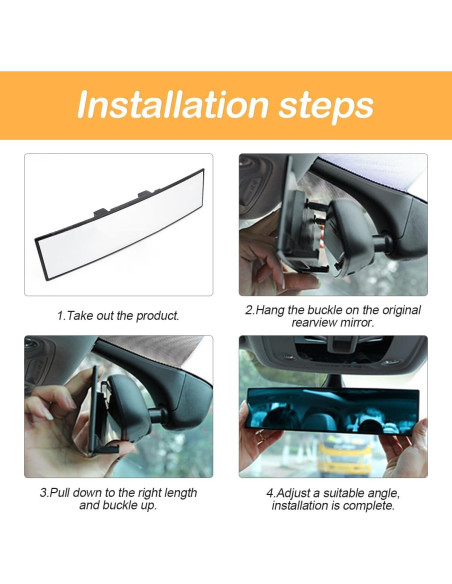 Installation steps

1.Take out the product.

2.Hang the buckle on the original rearview mirror.

3.Pull down to the right length and buckle up.

4.Adjust a suitable angle, installation is complete.